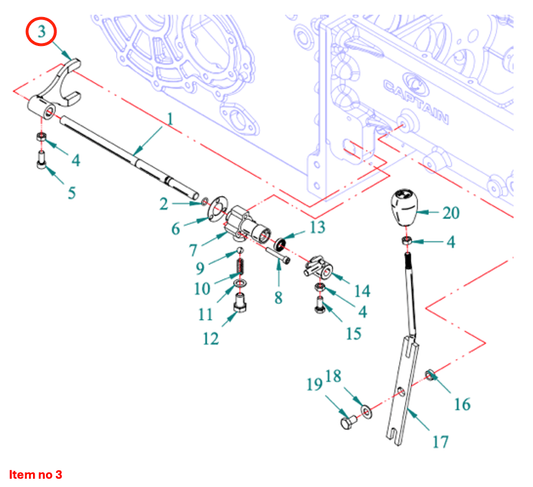 3

CAPTAIN

1

4

5

2

6

7

13

20

4

9

10

11

12

8

14

4

15

19

18

16

17

Item no 3