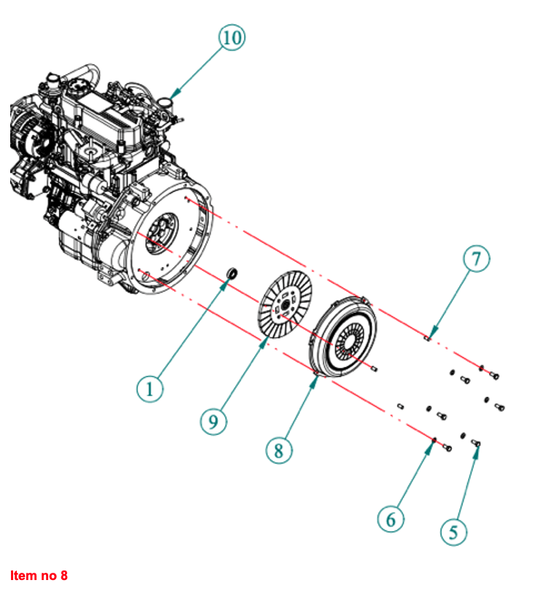 10

7

1

9

8

6

5

Item no 8