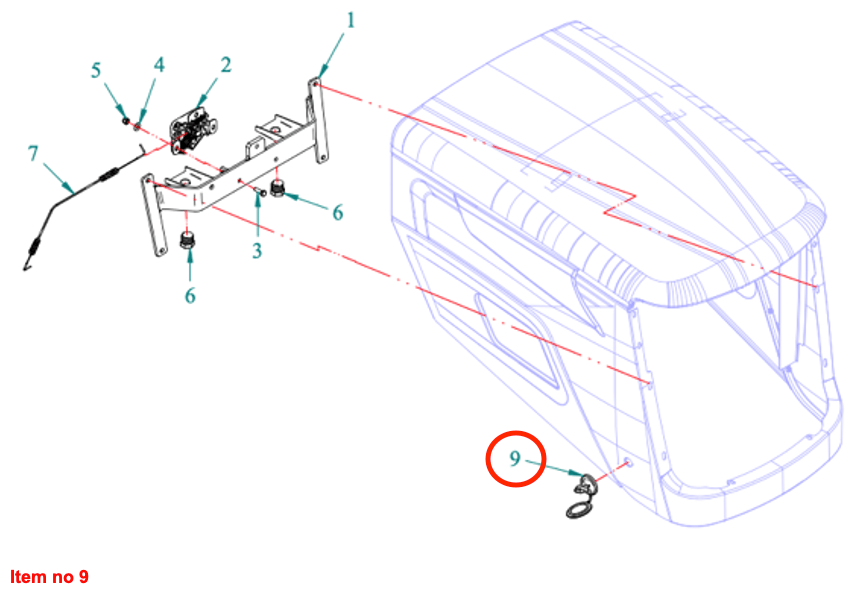 1
5
4
2
7
6
3
6
9
Item no 9