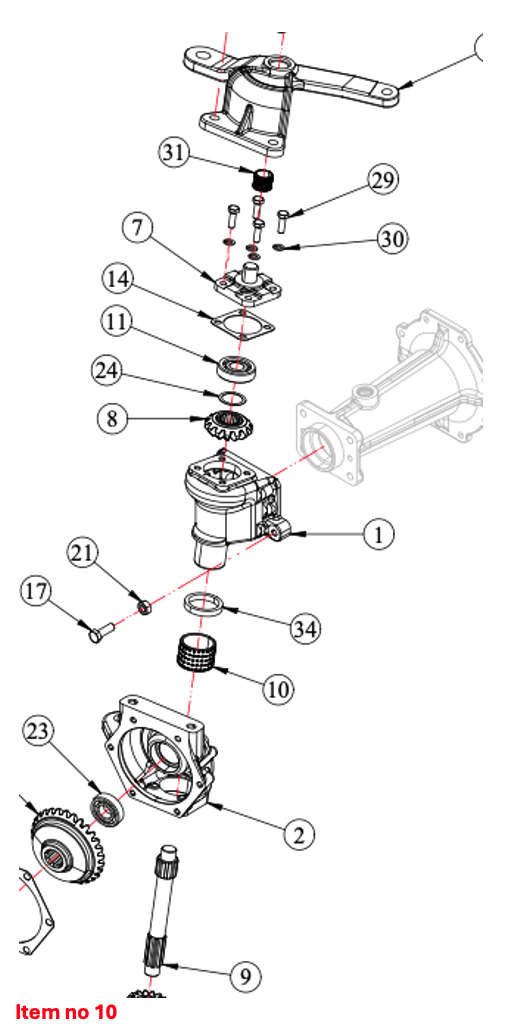 31
29
7
30
14
11
24
8
1
21
17
34
10
23
2
9
Item no 10