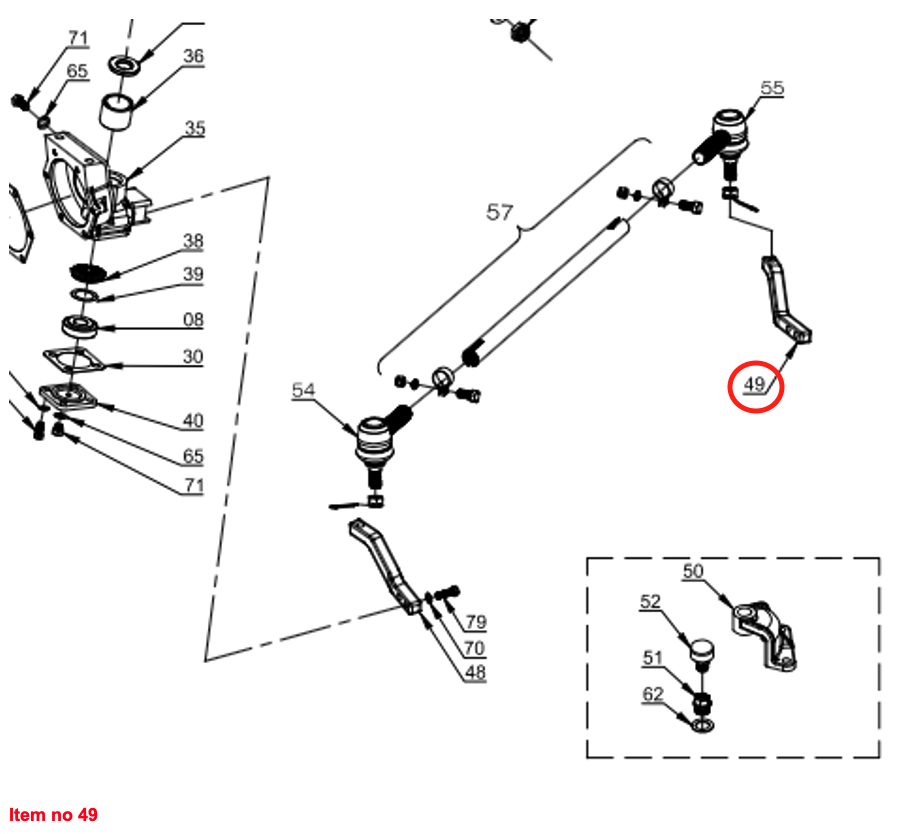 71
65
36
35
38
39
08
30
40
65
71
57
55
49
54
79
70
48
50
52
51
62
Item no 49