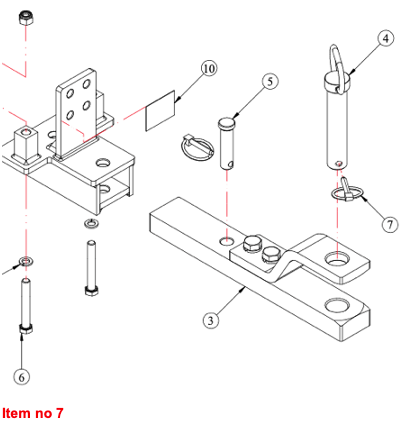 10
5
4
7
3
6
Item no 7