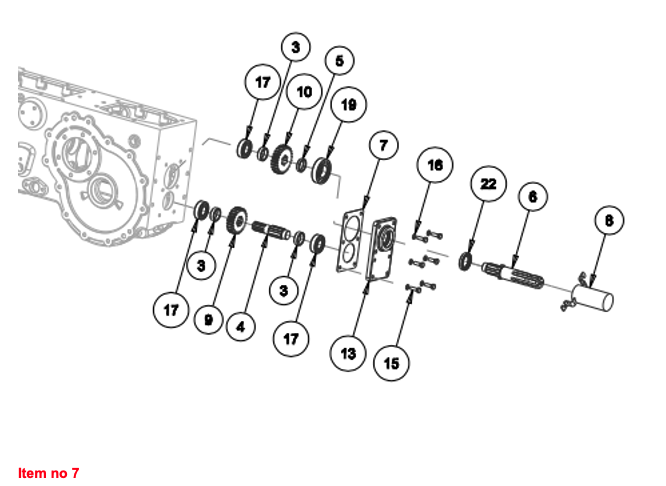 3
5
17
10
19
7
16
22
6
8
17
3
9
4
3
17
13
15
Item no 7