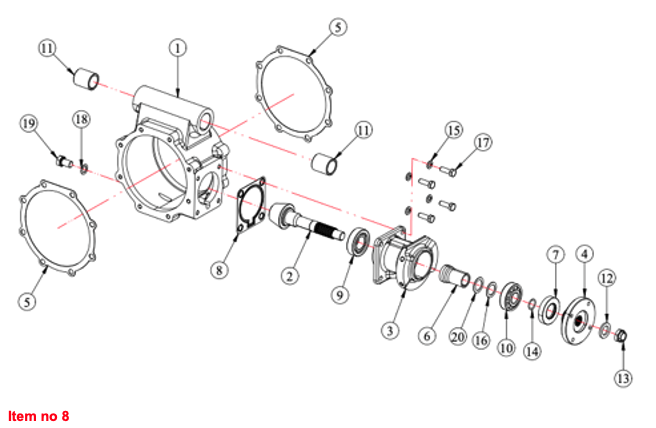 11
1
5
19
18
11
15
17
5
8
2
9
3
6
20
16
10
14
7
4
12
13

Item no 8