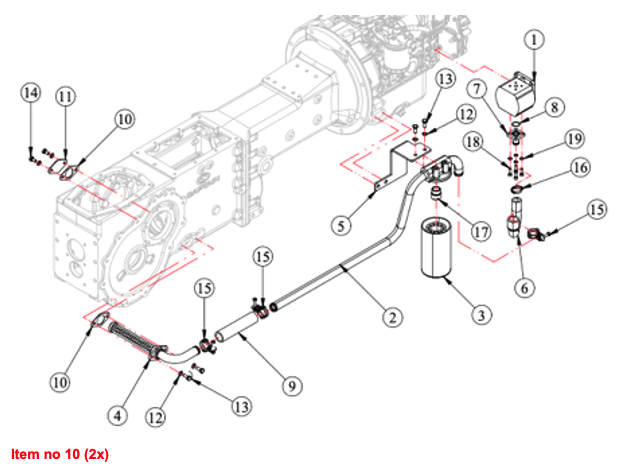 1
13
7
8
12
14
11
10
18
19
16
15
5
17
6
15
15
2
3
10
9
4
12
13

Item no 10 (2x)