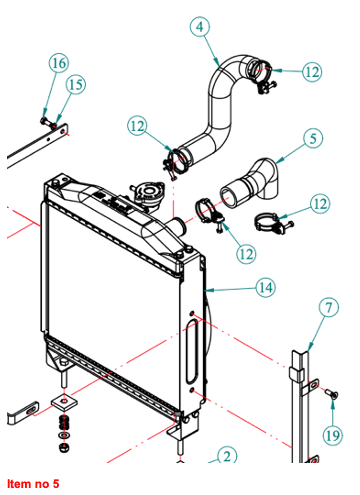 4
12
16
15
12
5
12
12
14
7
19
2
Item no 5