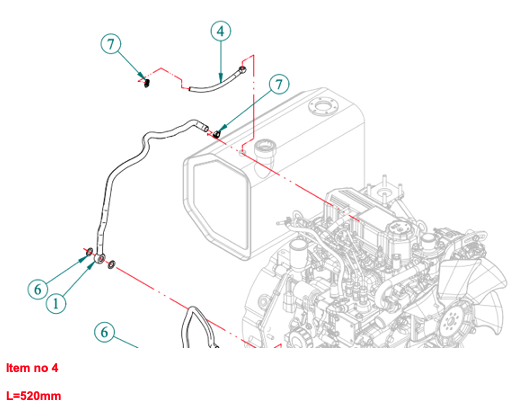 7
4
7
6
1
6

Item no 4

L=520mm