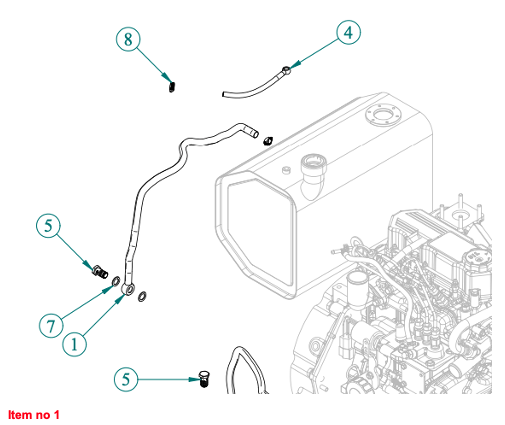 8

4

5

7

1

5

Item no 1