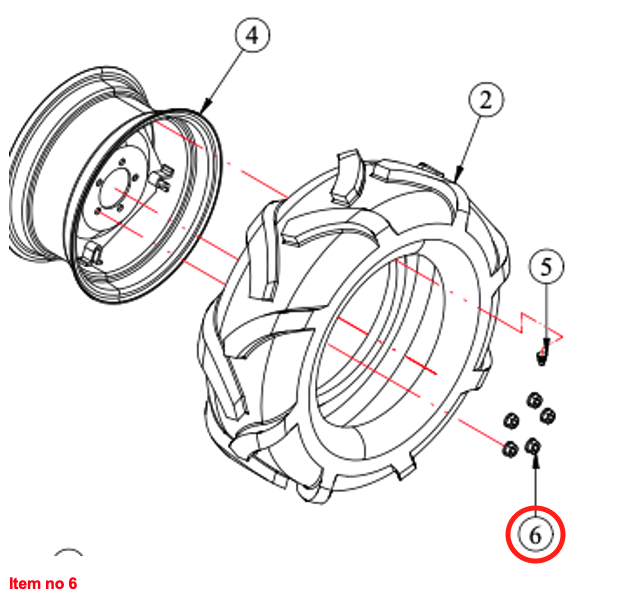 4
2
5
6
Item no 6