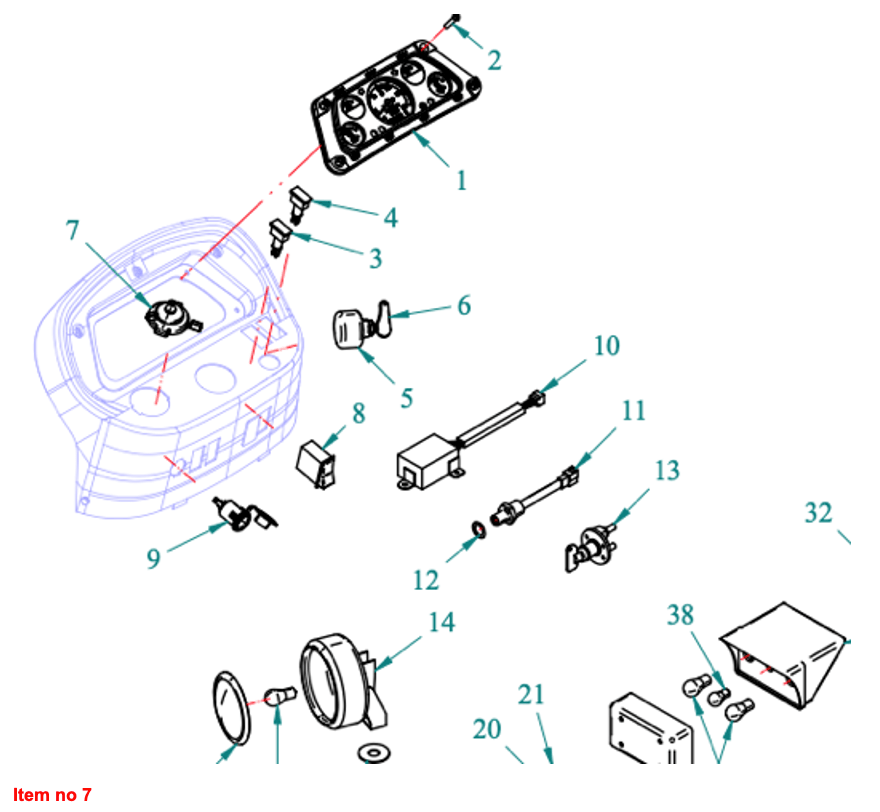 2
1
4
3
7
6
5
10
8
11
13
9
12
32
14
38
21
20
Item no 7