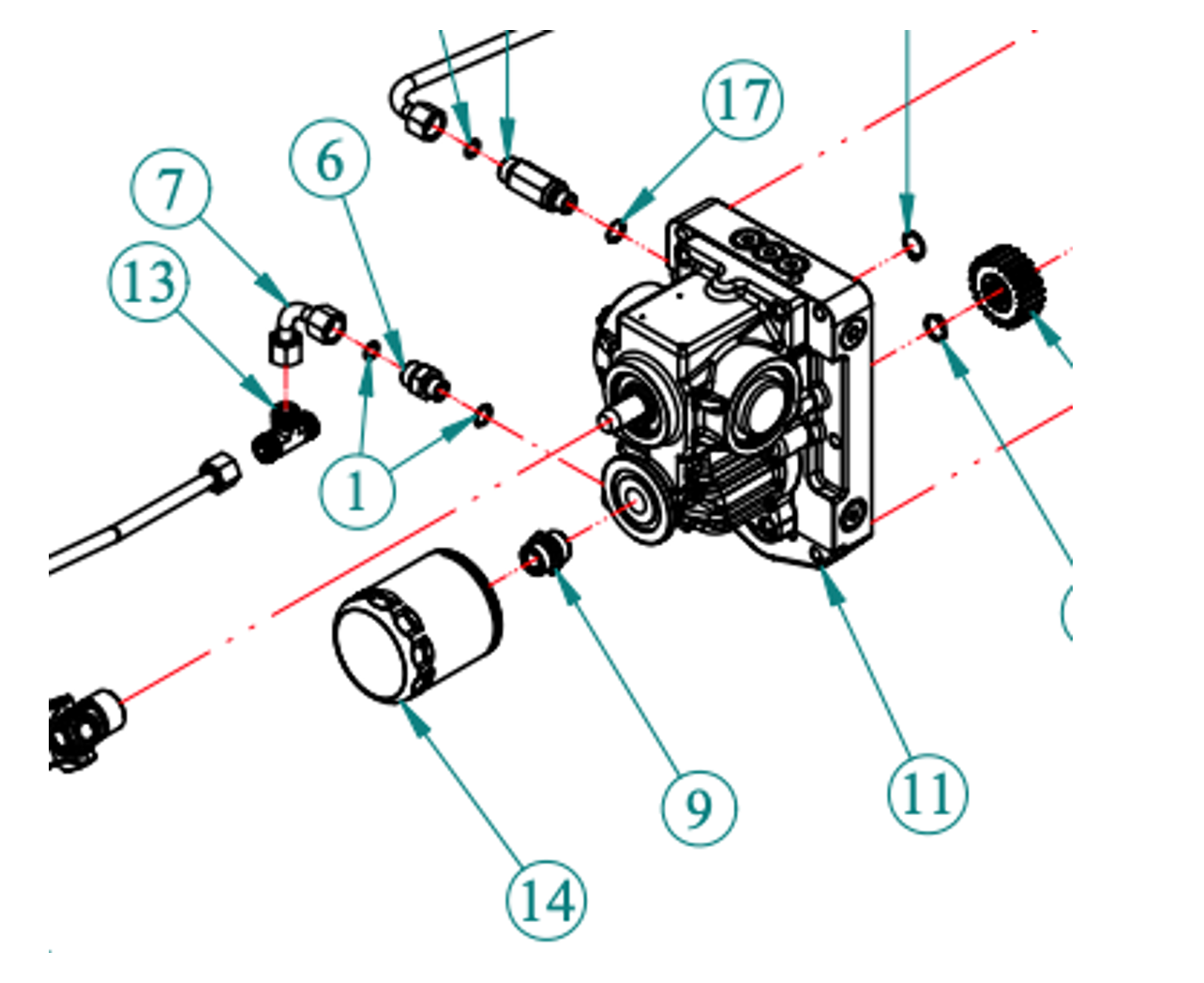 17
6
7
13
1
9
11
14