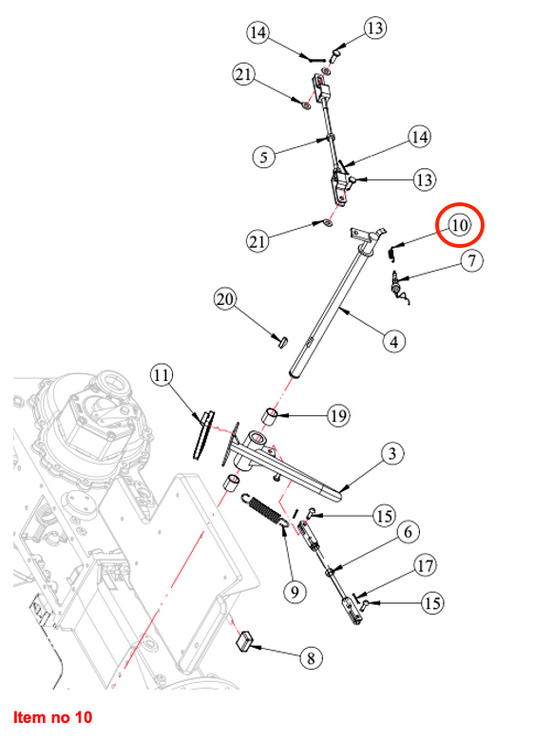 14
13
21
5
14
13
21
10
7
20
4
11
19
3
15
6
9
17
15
8
Item no 10