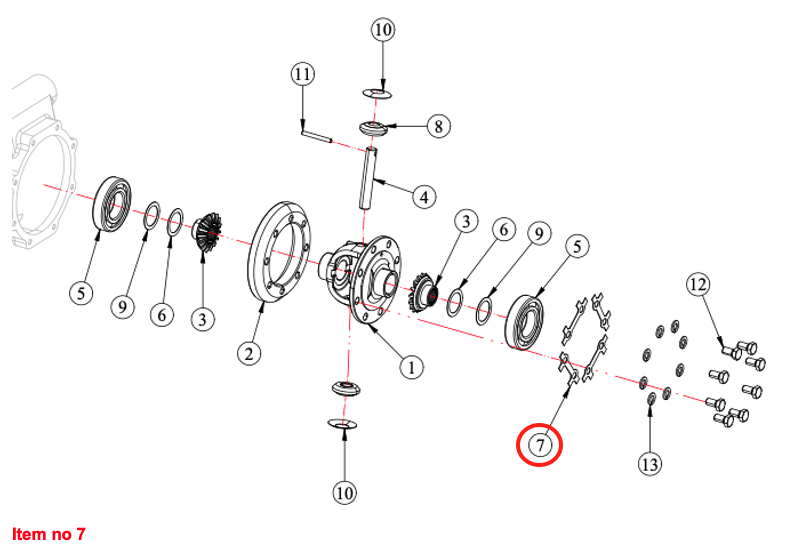 10
11
8
4
3
6
9
5
12
5
9
6
3
2
1
7
13
10
Item no 7