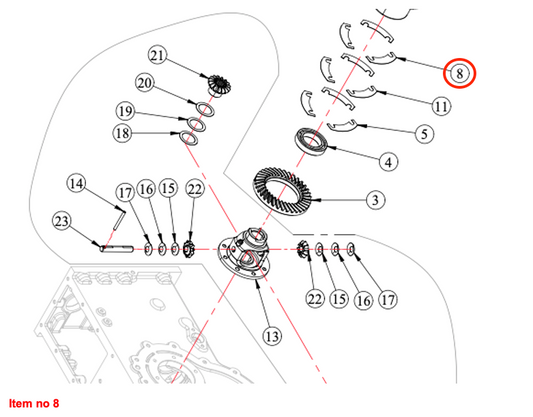 21
20
19
18
8
11
5
4
3
14
17
16
15
22
23
22
15
16
17
13

Item no 8