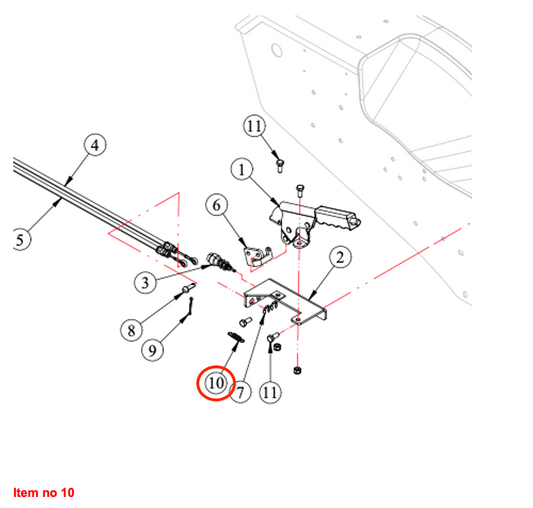 11
4
1
6
5
2
3
8
9
10
7
11

Item no 10