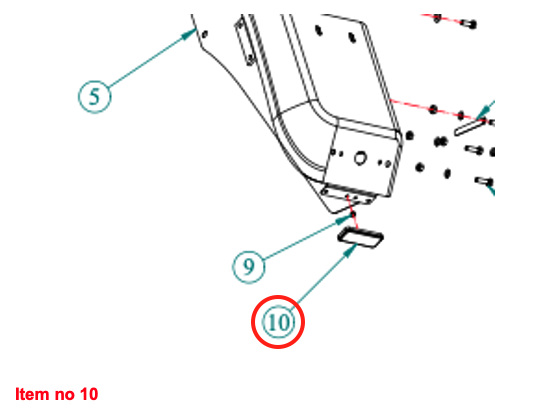 5

9

10

Item no 10