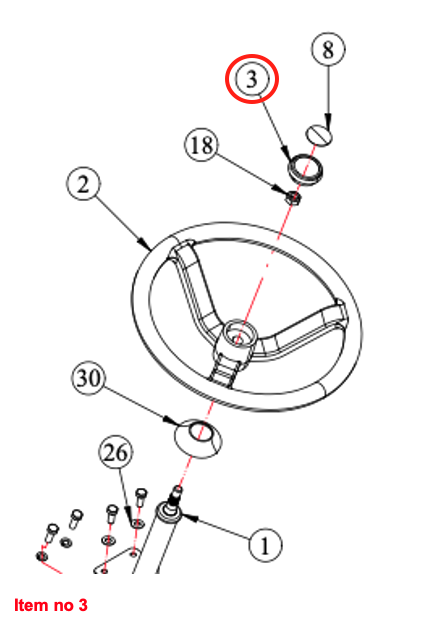 8
3
18
2
30
26
1
Item no 3