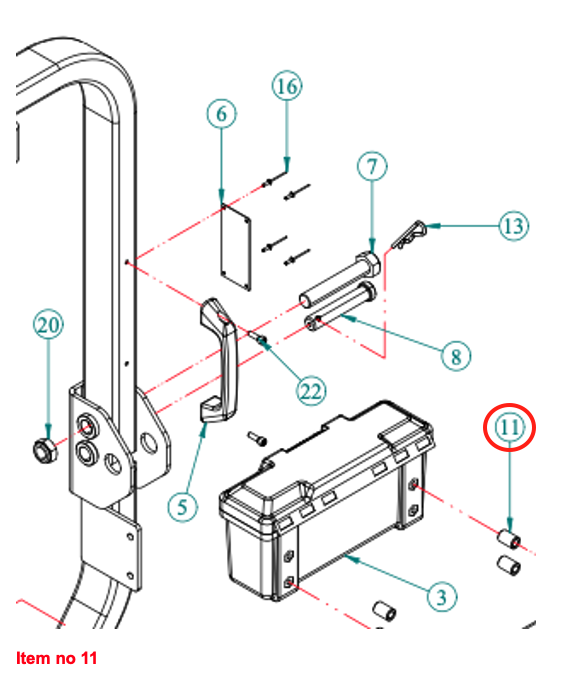 16
6
7
13
20
8
22
11
5
3
Item no 11