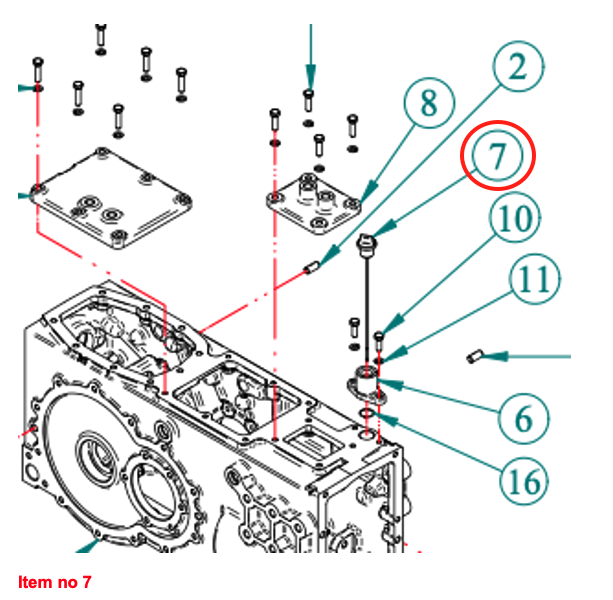 2
8
7
10
11
6
16
Item no 7