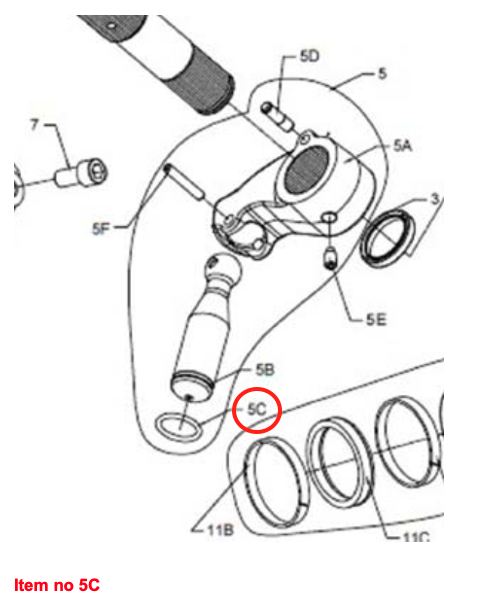 5D
5
7
5A
3
5F
5E
5B
5C
11B
11C

Item no 5C