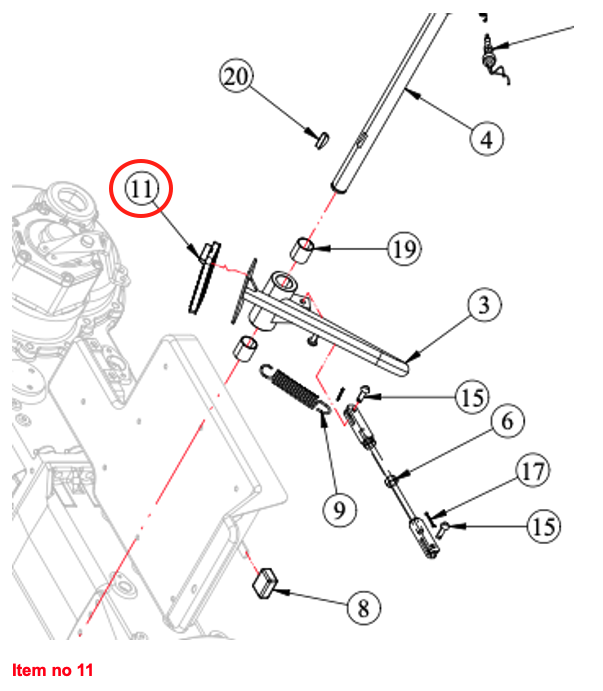 20
4
11
19
3
15
6
17
15
9
8
Item no 11