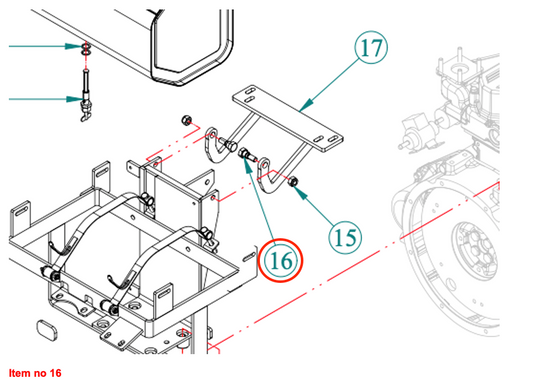 17

15

16

Item no 16