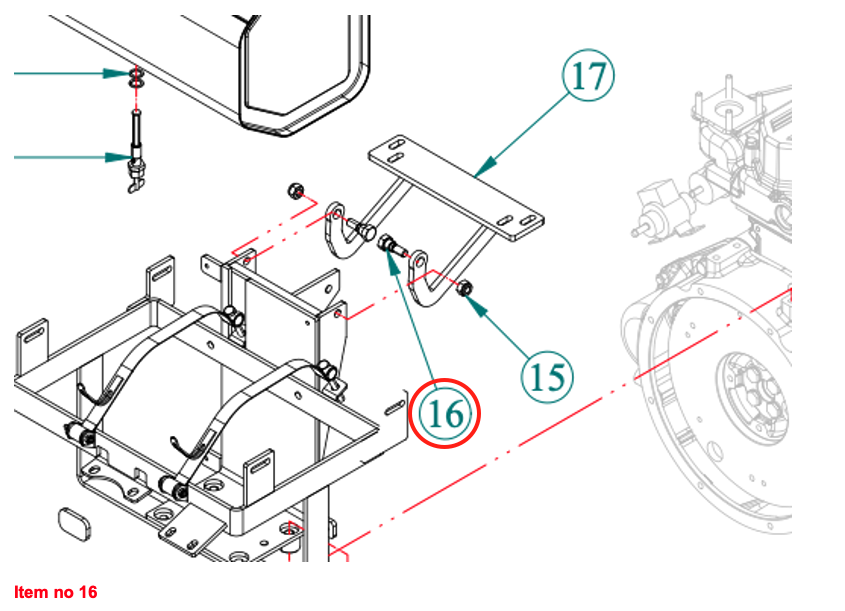 17

15

16

Item no 16