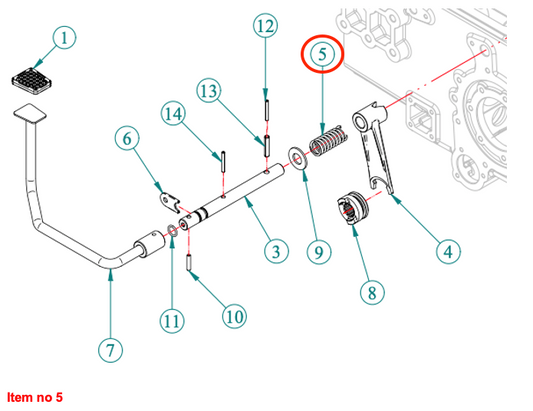 1
12
5
13
14
6
3
9
4
8
11
10
7

Item no 5