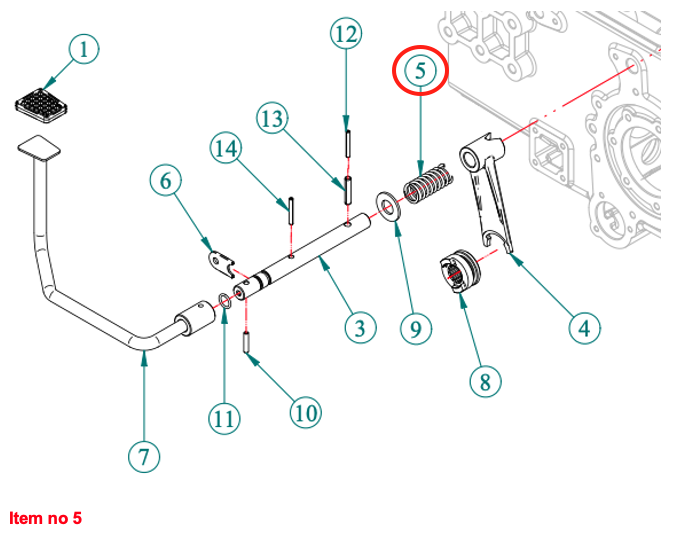 1
12
5
13
14
6
3
9
4
8
11
10
7
Item no 5