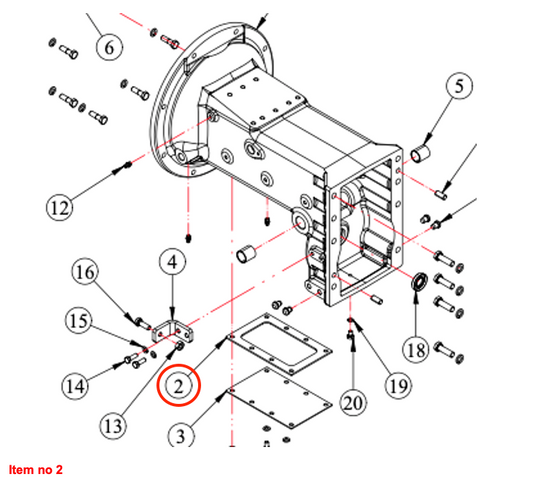 6
5
12
16
4
15
14
13
2
3
18
19
20
Item no 2