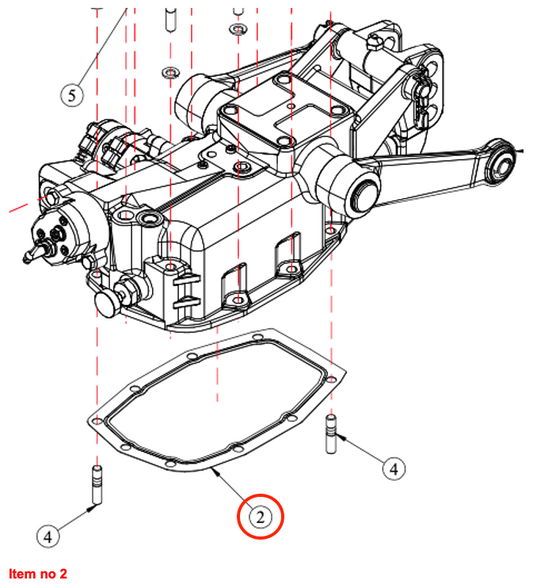 5

4

2

4

Item no 2