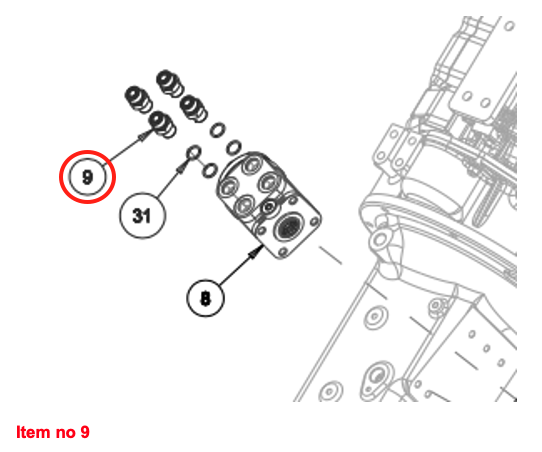 9

31

8

Item no 9