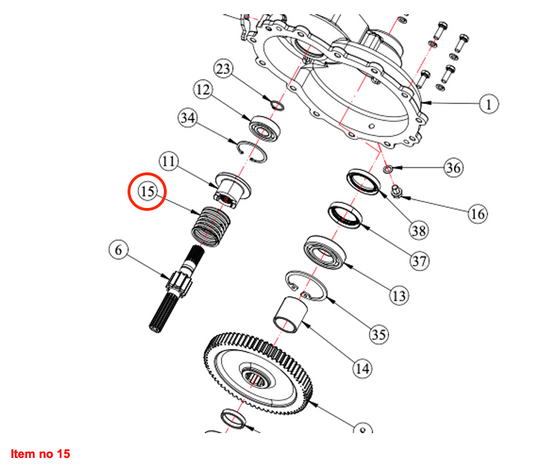 23
12
34
11
15
6
1
36
16
38
37
13
35
14
8

Item no 15