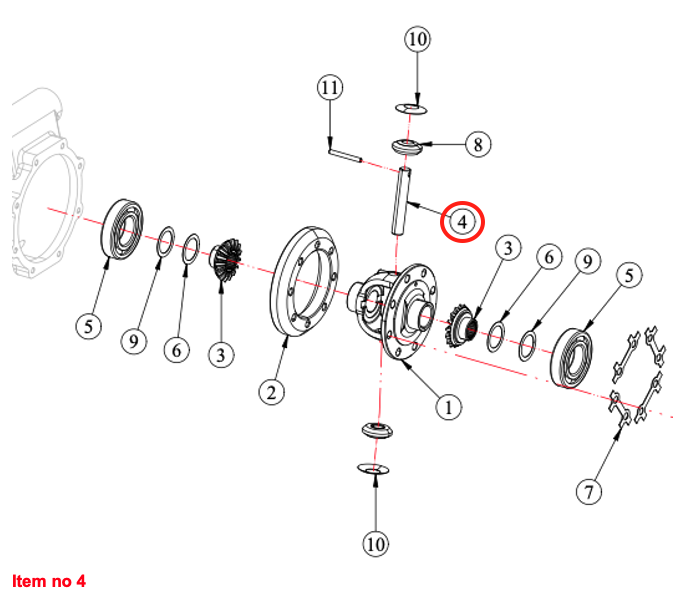 10
11
8
4
3
6
9
5
5
9
6
3
2
1
7
10
Item no 4