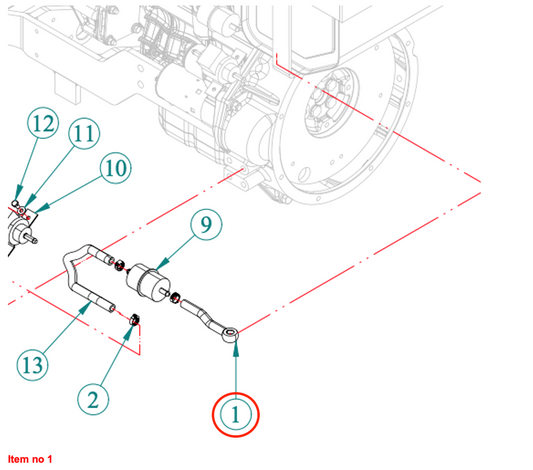 12
11
10
9
13
2
1
Item no 1