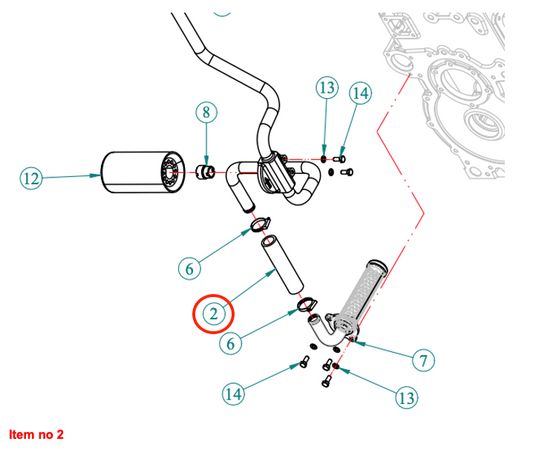 13
14
8
12
6
2
6
7
14
13
Item no 2