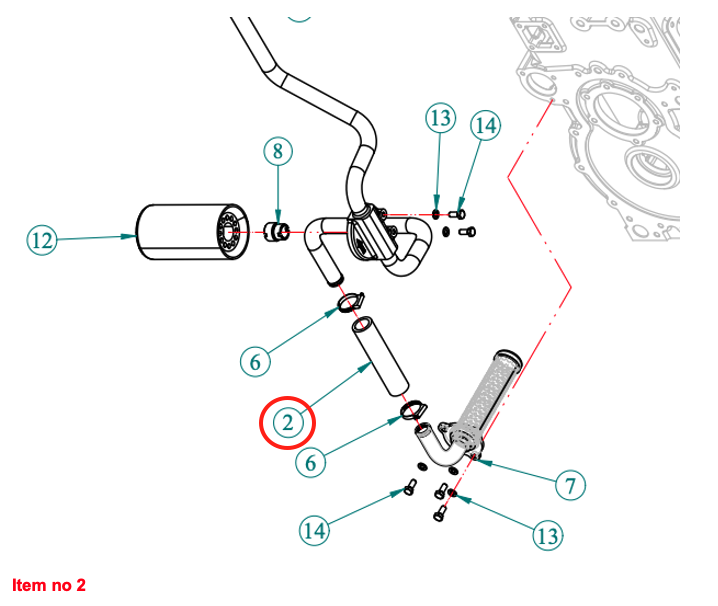 13
14
8
12
6
2
6
7
14
13
Item no 2