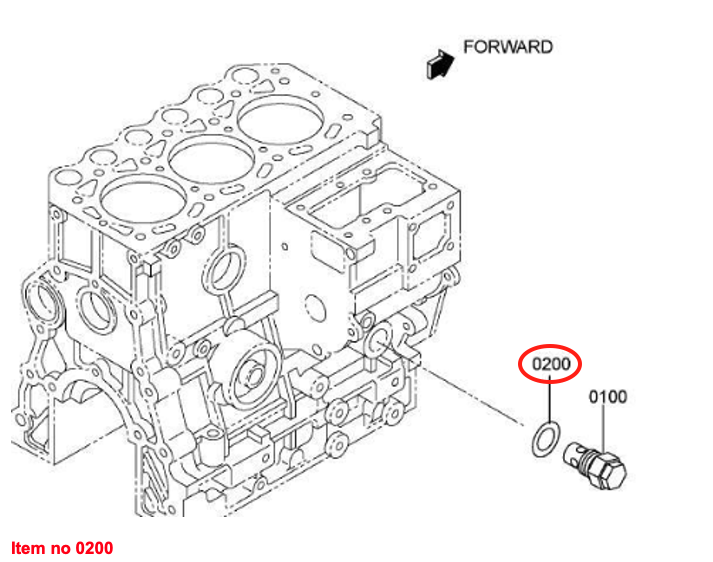 FORWARD

0200

0100

Item no 0200