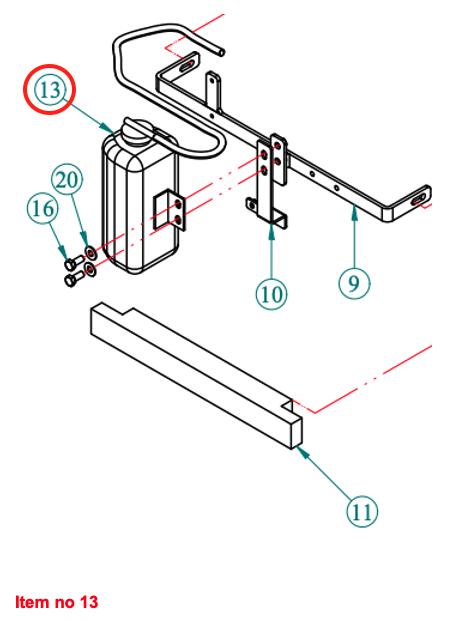 13

20

16

10

9

11

Item no 13