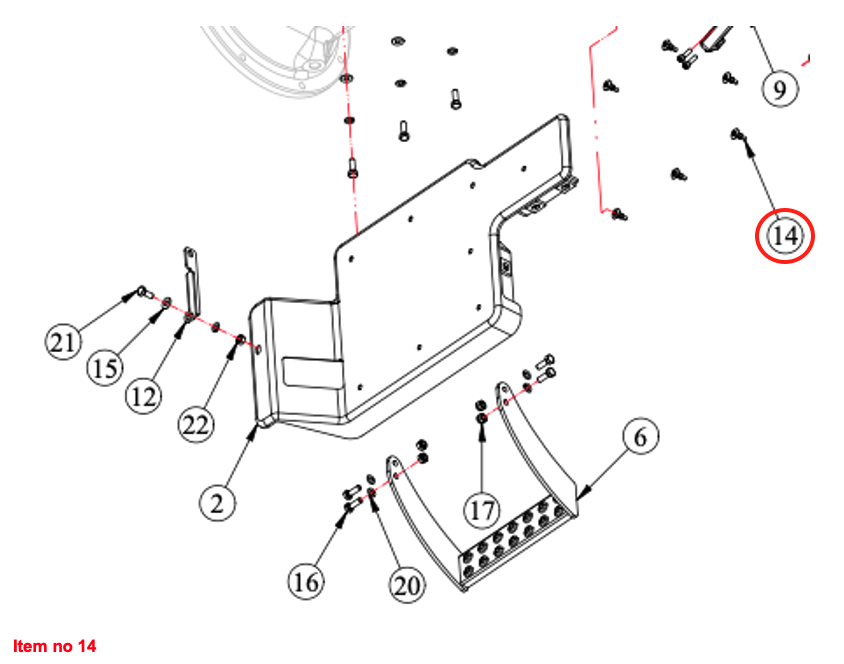 9

14

21

15

12

22

2

6

17

16

20

Item no 14