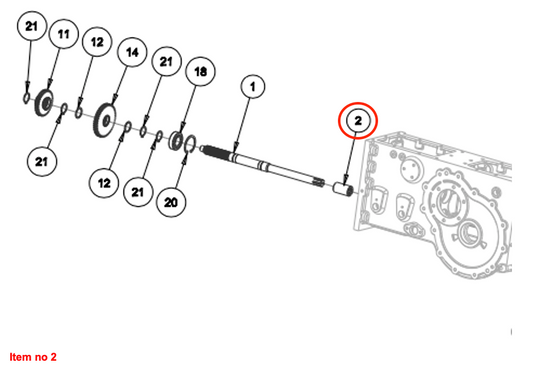 21
11
12
14
21
18
1
2
21
12
21
20

Item no 2