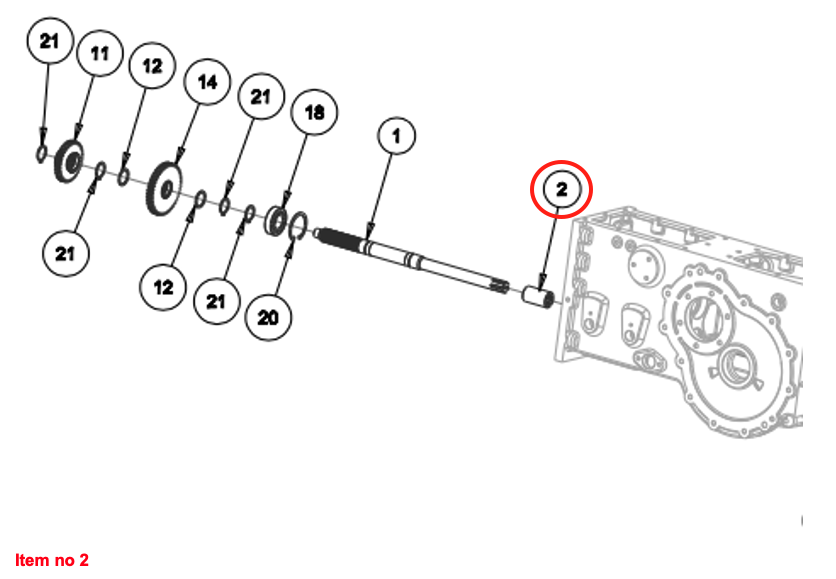 21
11
12
14
21
18
1
2
21
12
21
20

Item no 2