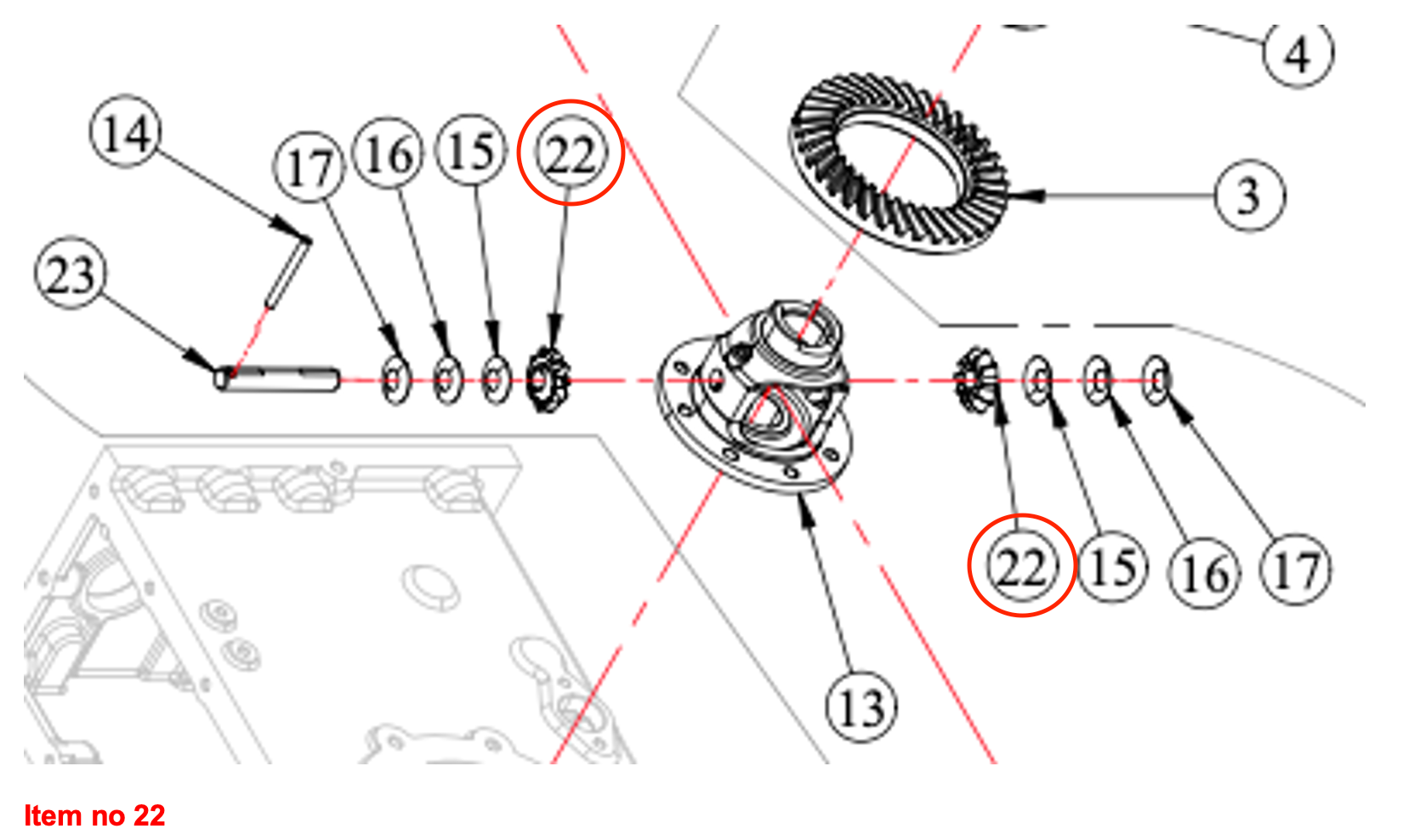 4

14

17

16

15

22

3

23

22

15

16

17

13

Item no 22