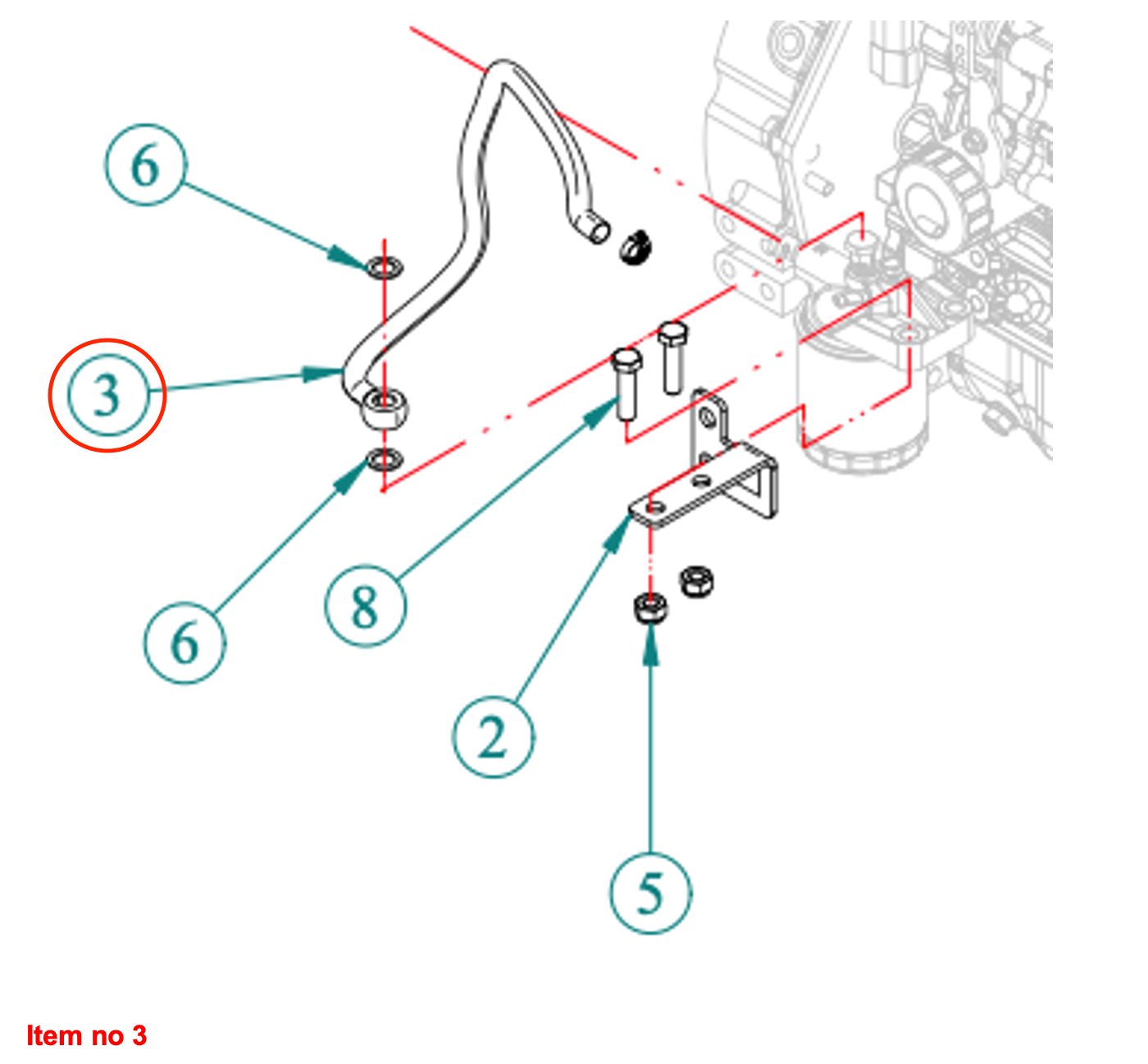 6

3

6

8

2

5

Item no 3