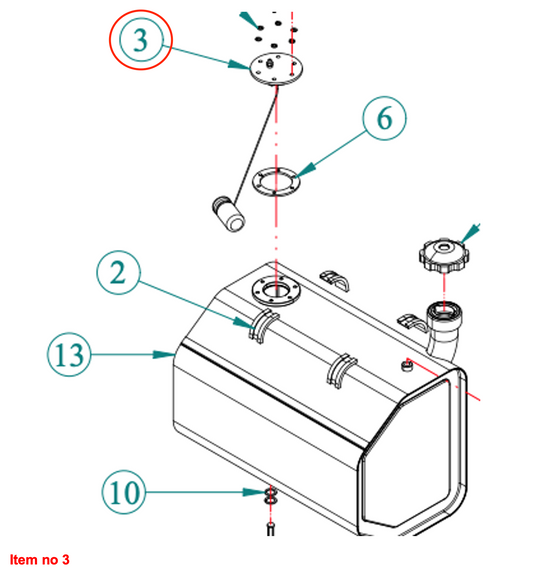 3
6
2
13
10
Item no 3