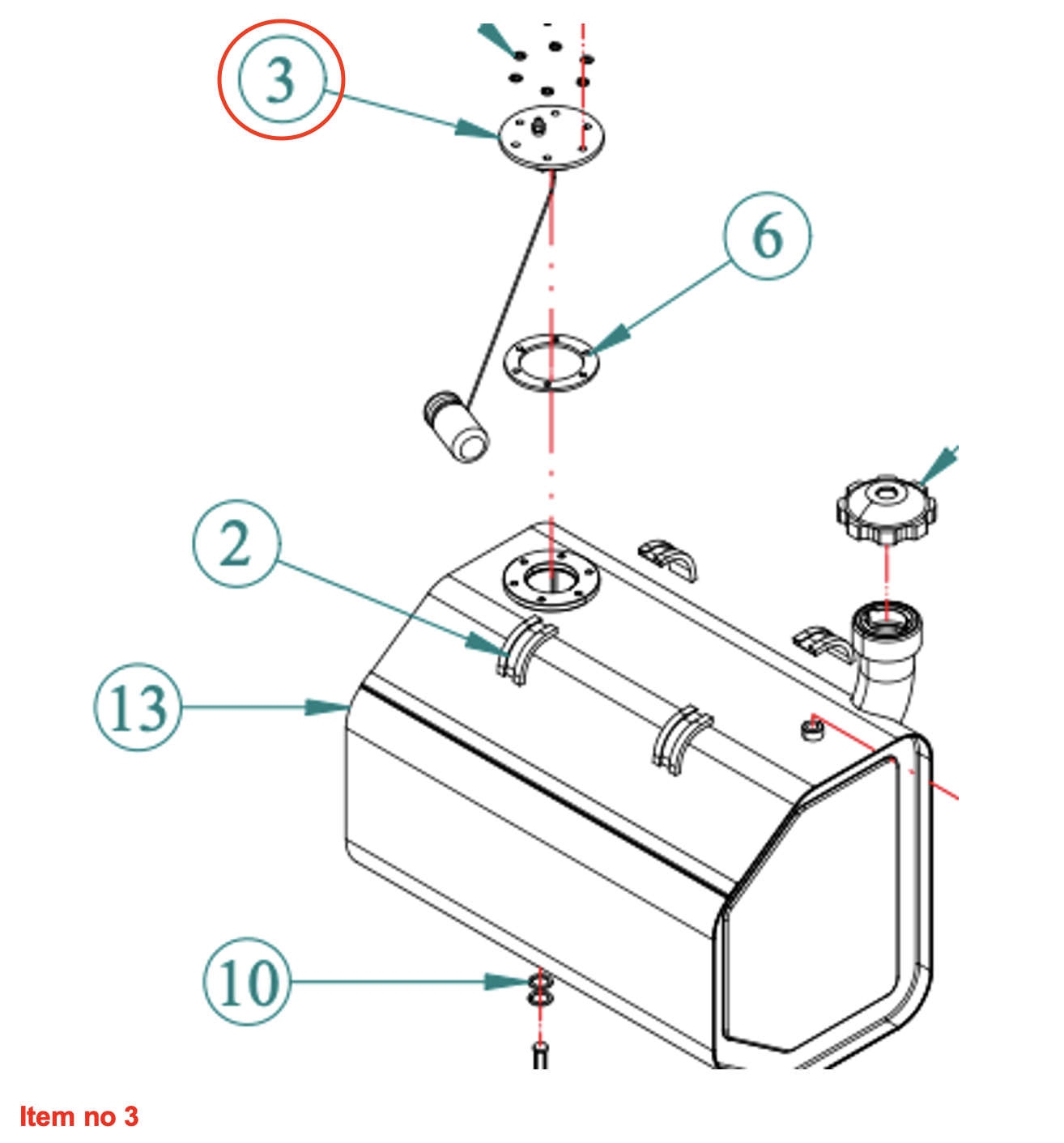 3

6

2

13

10

Item no 3