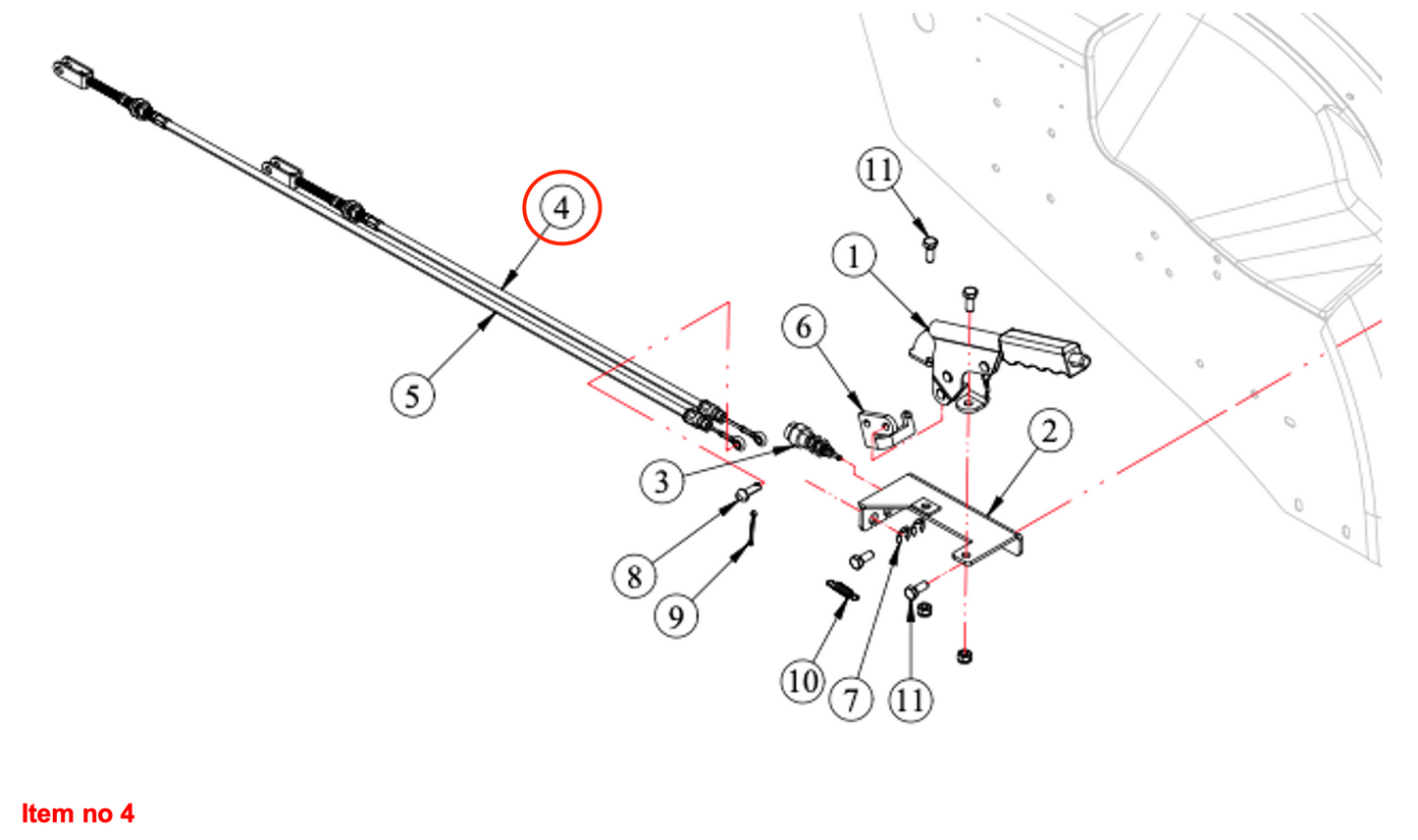 11
4
1
6
5
2
3
8
9
10
7
11

Item no 4