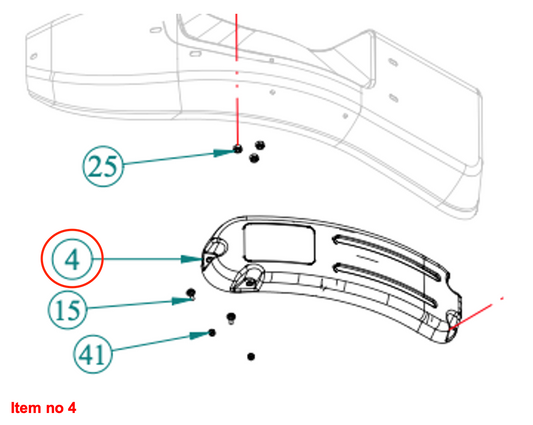 25

4

15

41

Item no 4