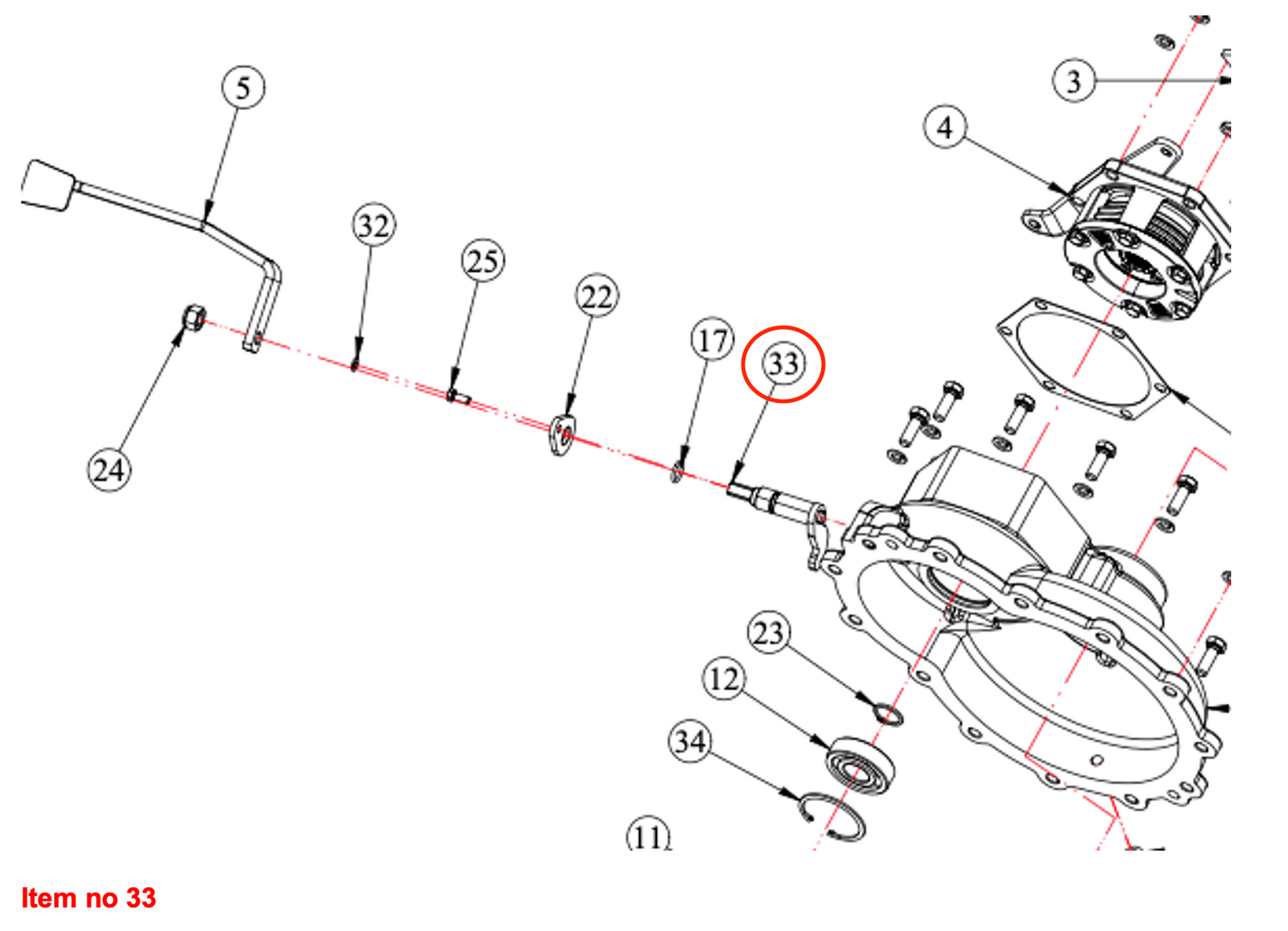 5

3

4

32

25

22

17

33

24

23

12

34

11

Item no 33