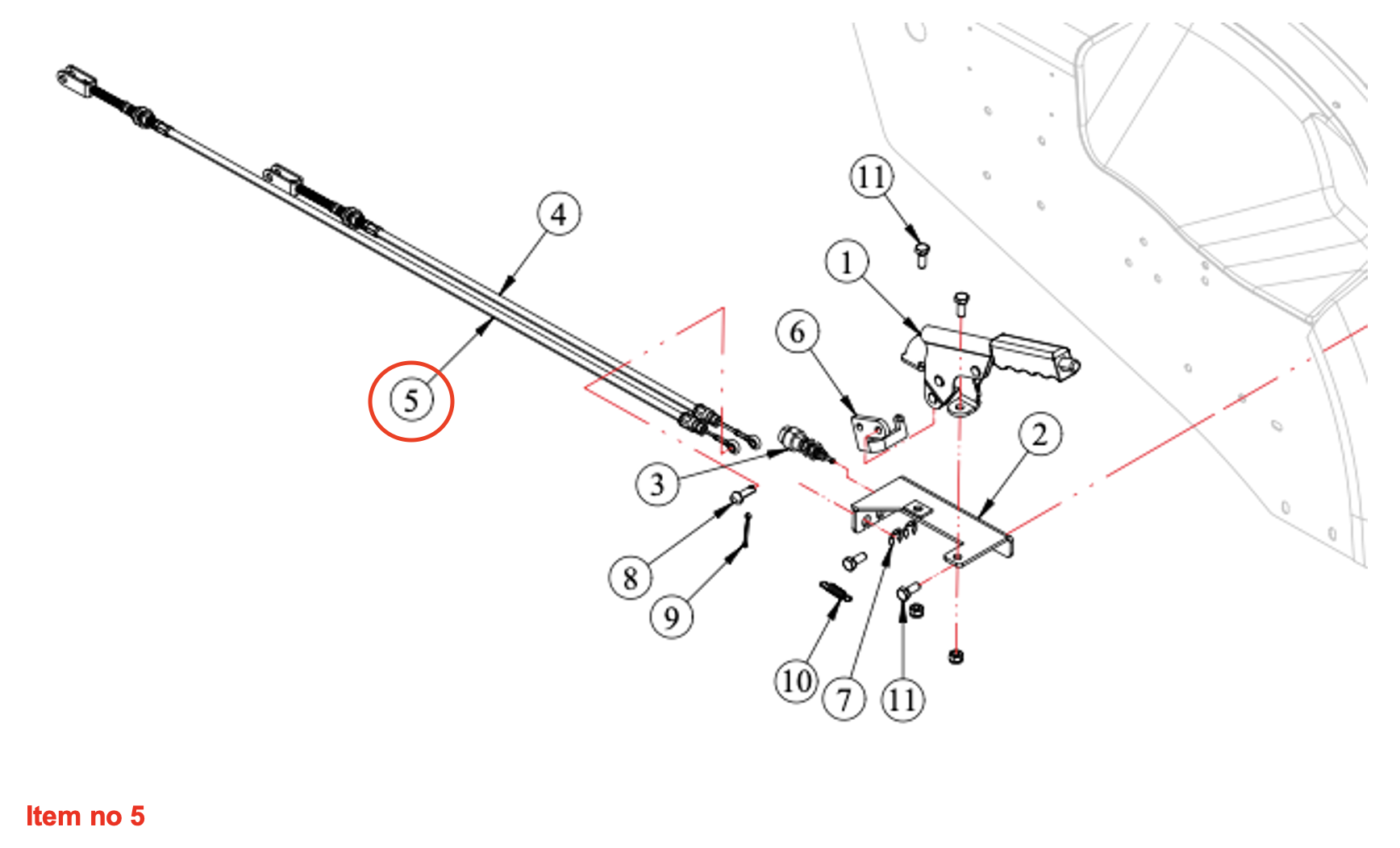 11
4
1
6
5
2
3
8
9
10
7
11

Item no 5